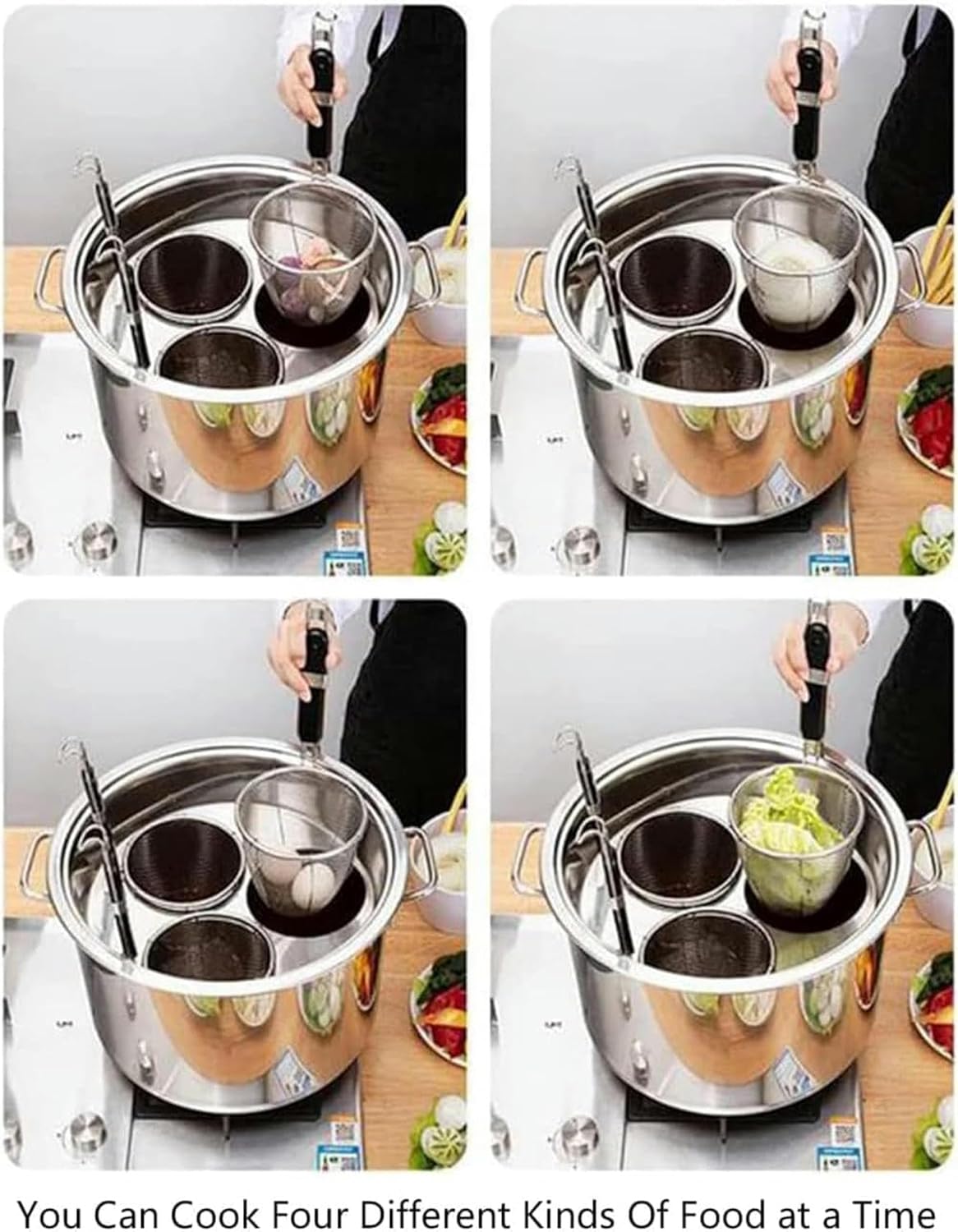 You Can Cook Four Different Kinds Of Food at a Time