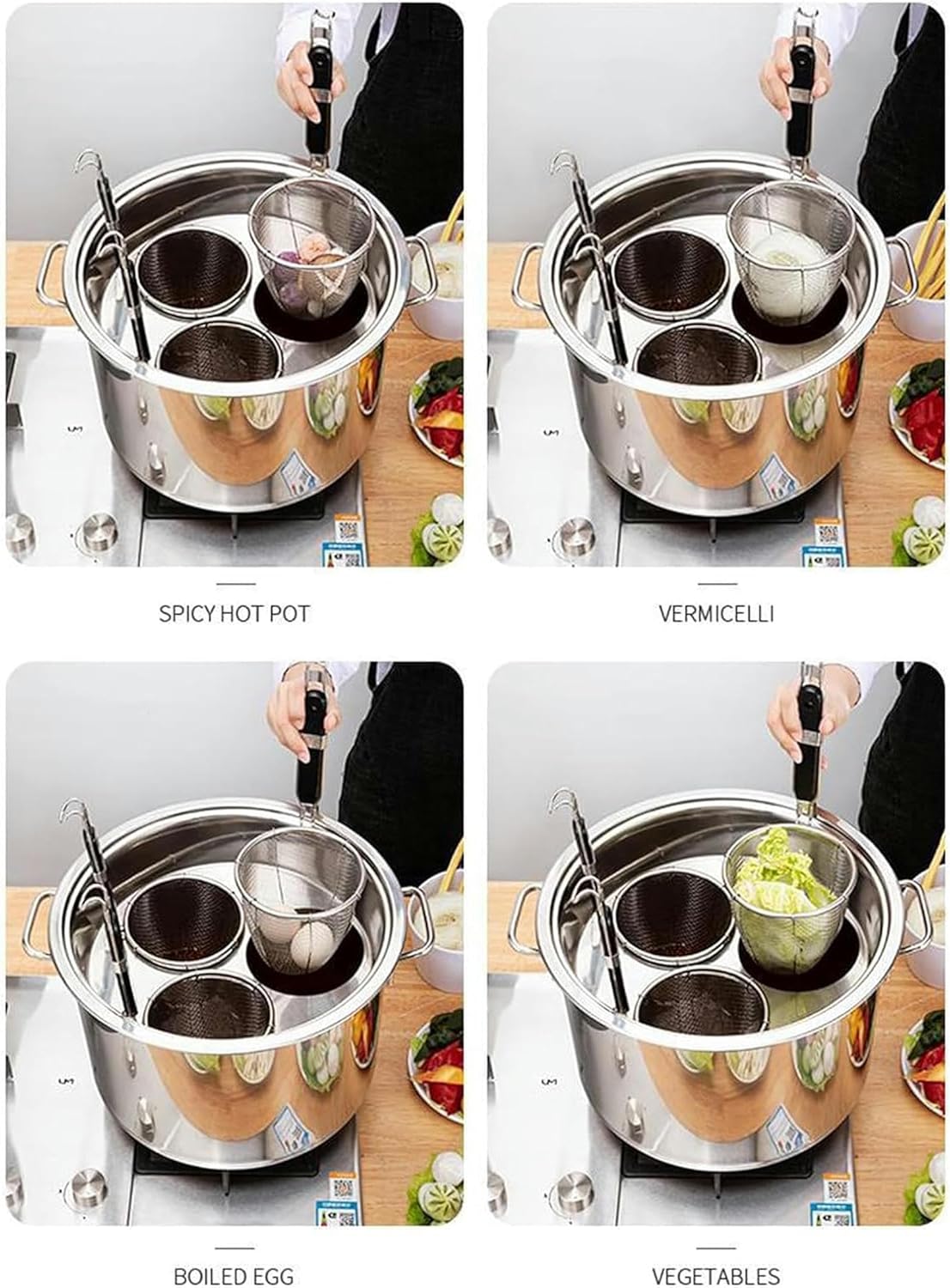 SPICY HOT POT

VERMICELLI

BOILED EGG

VEGETABLES