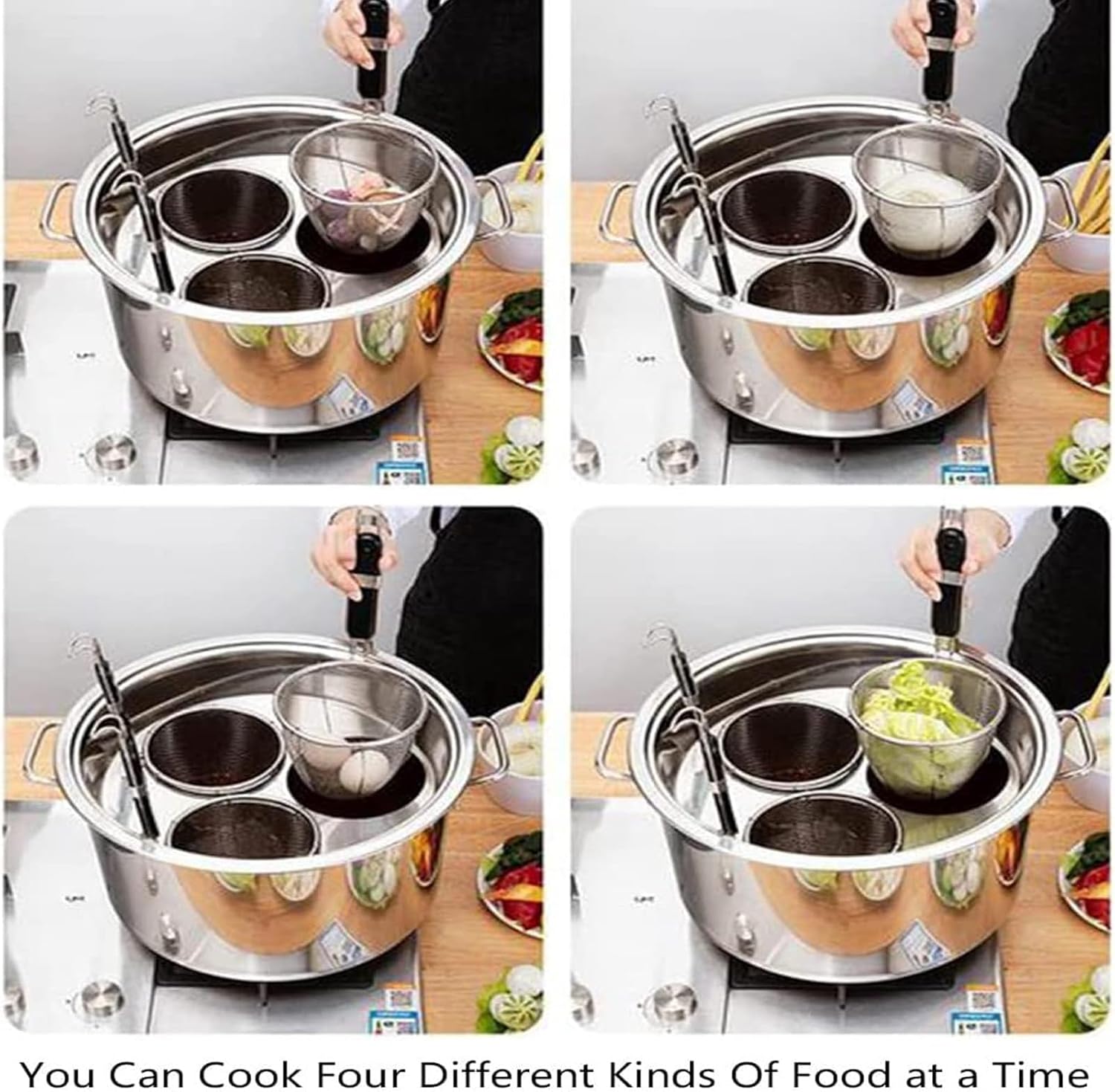 You Can Cook Four Different Kinds Of Food at a Time