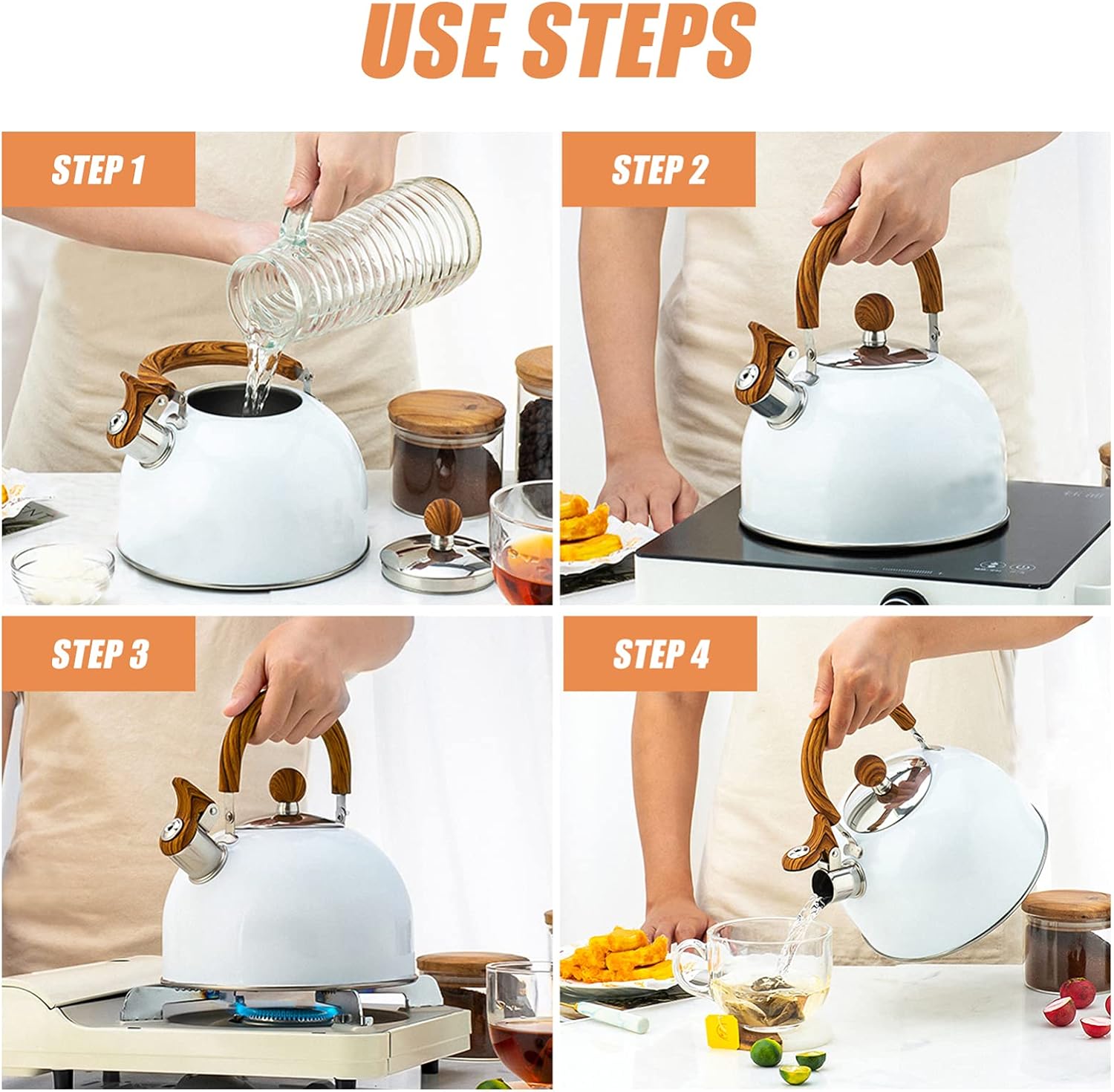 USE STEPS

STEP 1

STEP 2

STEP 3

STEP 4