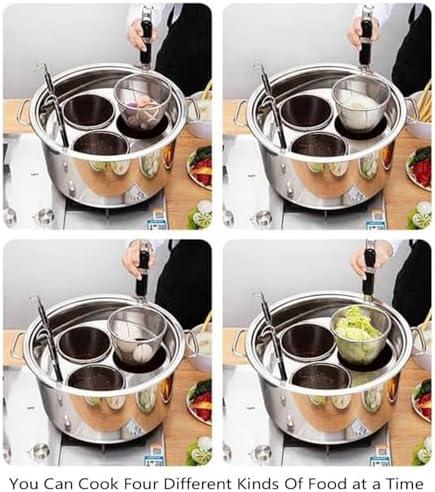 You Can Cook Four Different Kinds Of Food at a Time